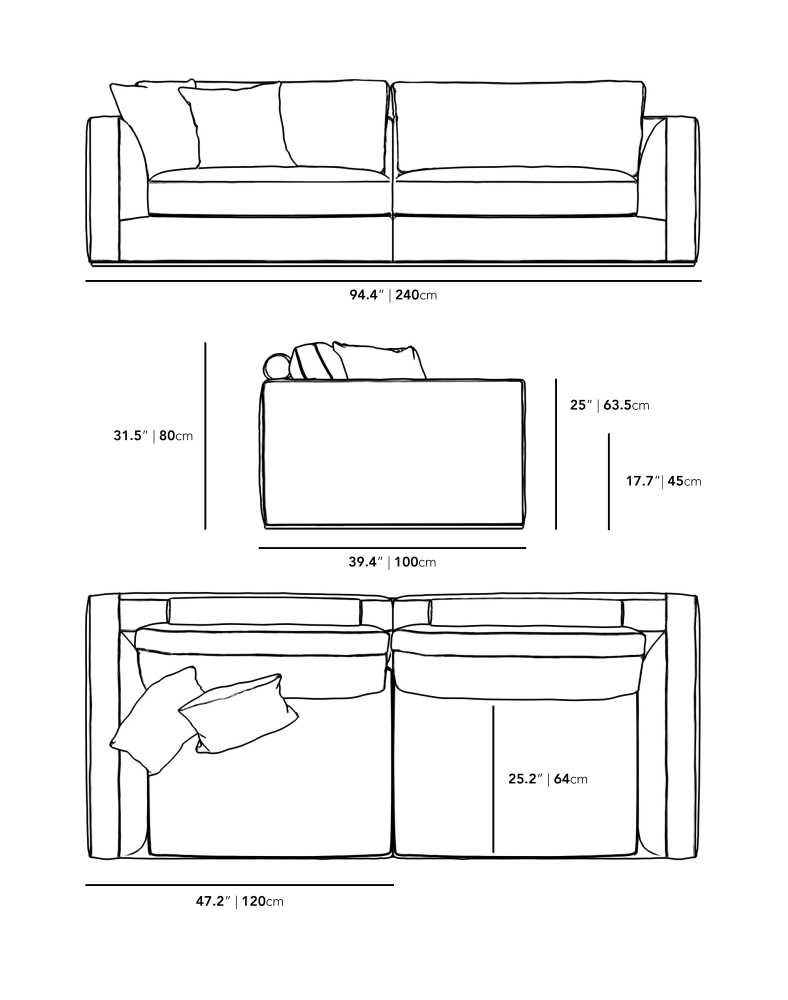 94.4" | 240cm

31.5" | 80cm

25" | 63.5cm

17.7" | 45cm

39.4" | 100cm

25.2" | 64cm

47.2" | 120cm